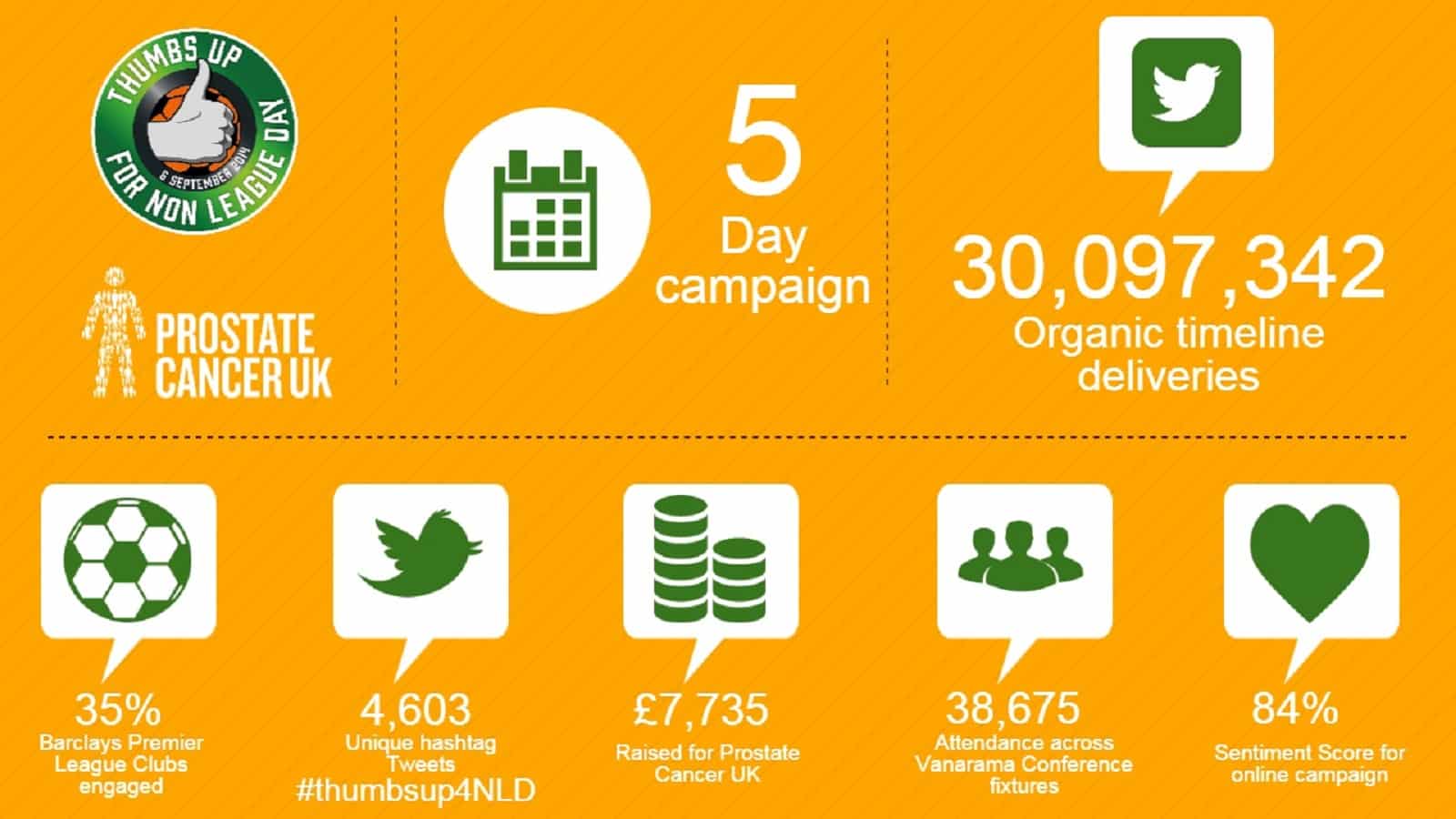 THUMBS UP FOR NON LEAGUE DAY
6 SEPTEMBER 2014

PROSTATE CANCER UK

5 Day campaign

30,097,342 Organic timeline deliveries

35% Barclays Premier League Clubs engaged

4,603 Unique hashtag Tweets #thumbsup4NLD

£7,735 Raised for Prostate Cancer UK

38,675 Attendance across Vanarama Conference fixtures

84% Sentiment Score for online campaign